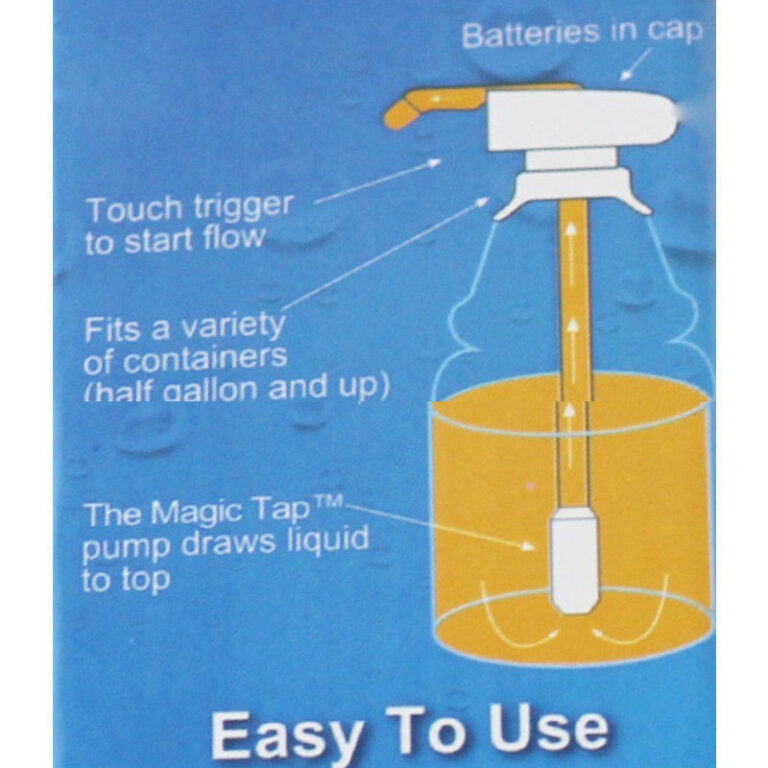 Batteries in cap

Touch trigger to start flow

Fits a variety of containers (half gallon and up)

The Magic Tap™ pump draws liquid to top

Easy To Use