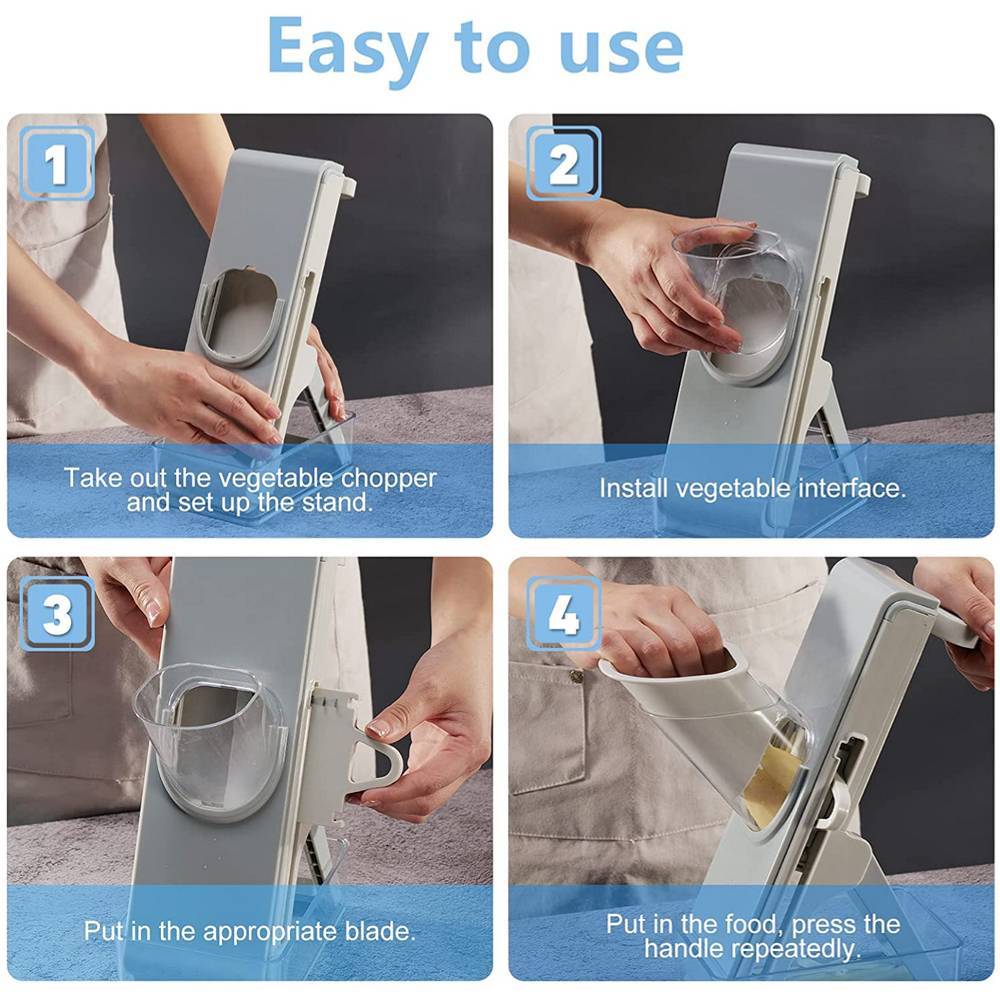 Easy to use

1

Take out the vegetable chopper and set up the stand.

2

Install vegetable interface.

3

Put in the appropriate blade.

4

Put in the food, press the handle repeatedly.